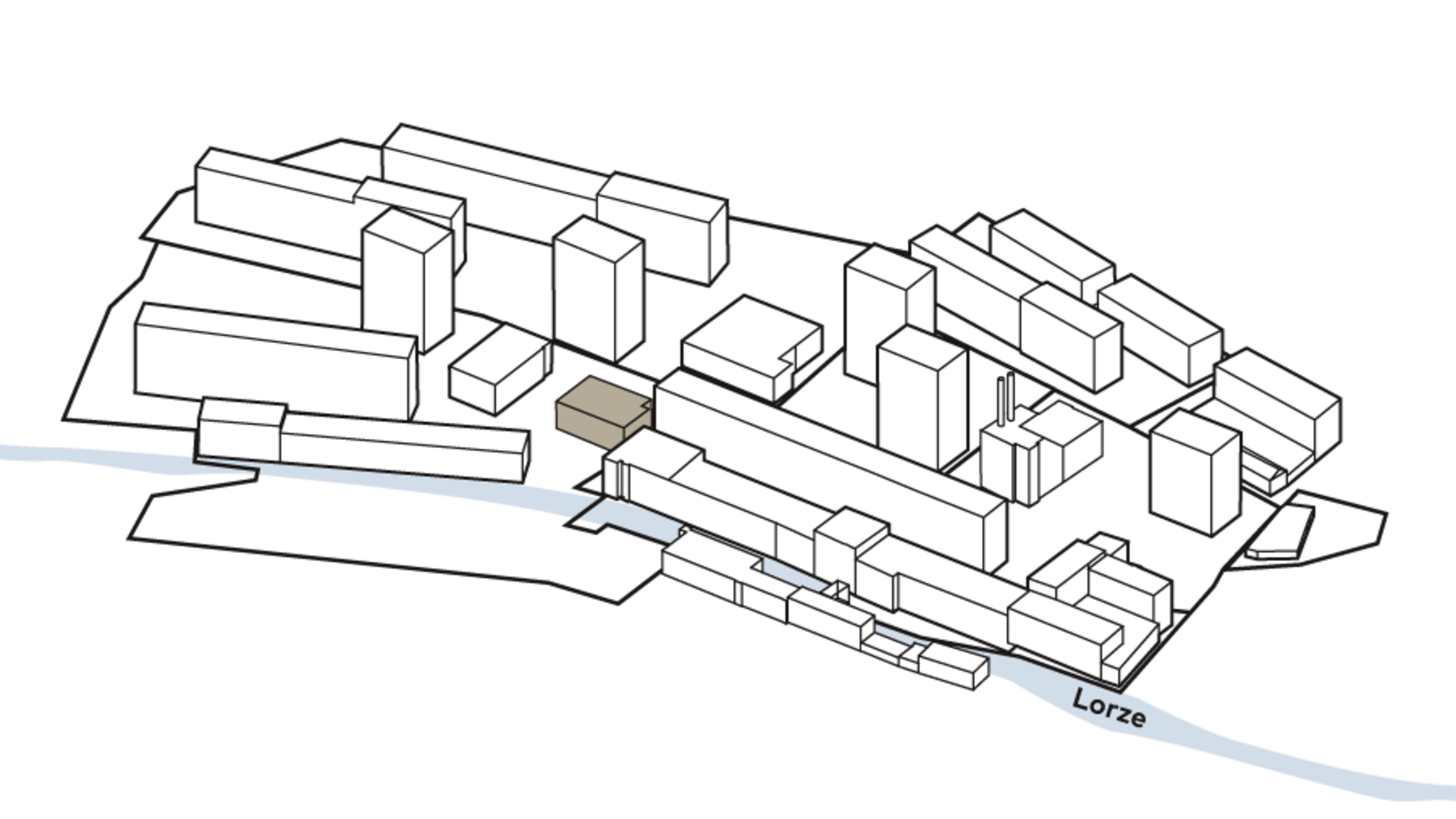 Lorze